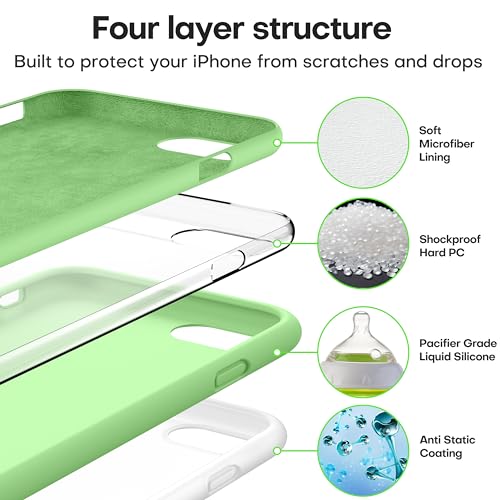 Four layer structure

Built to protect your iPhone from scratches and drops

Soft Microfiber Lining

Shockproof Hard PC

Pacifier Grade Liquid Silicone

Anti Static Coating