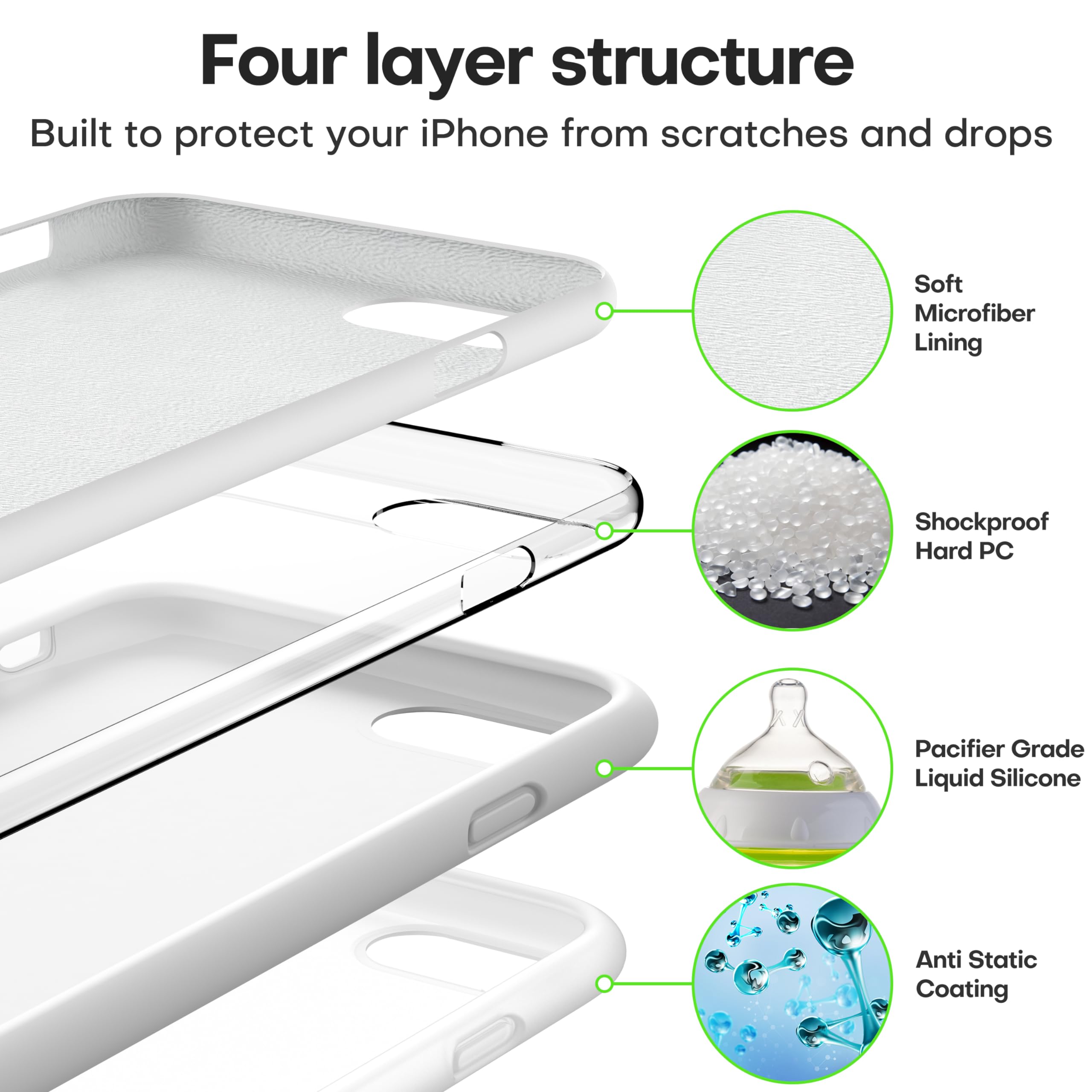 Four layer structure

Built to protect your iPhone from scratches and drops

Soft Microfiber Lining

Shockproof Hard PC

Pacifier Grade Liquid Silicone

Anti Static Coating