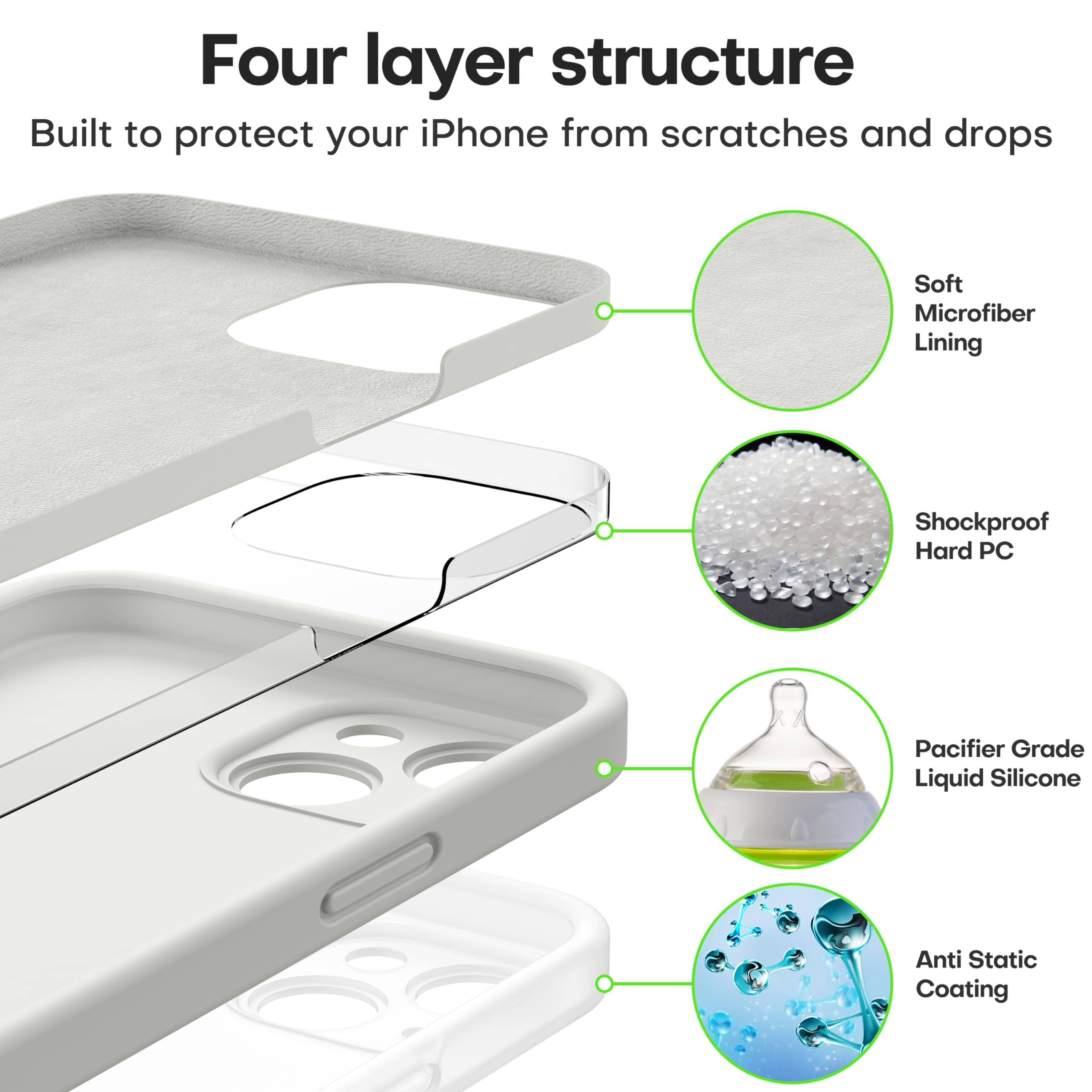 Four layer structure

Built to protect your iPhone from scratches and drops

Soft Microfiber Lining

Shockproof Hard PC

Pacifier Grade Liquid Silicone

Anti Static Coating