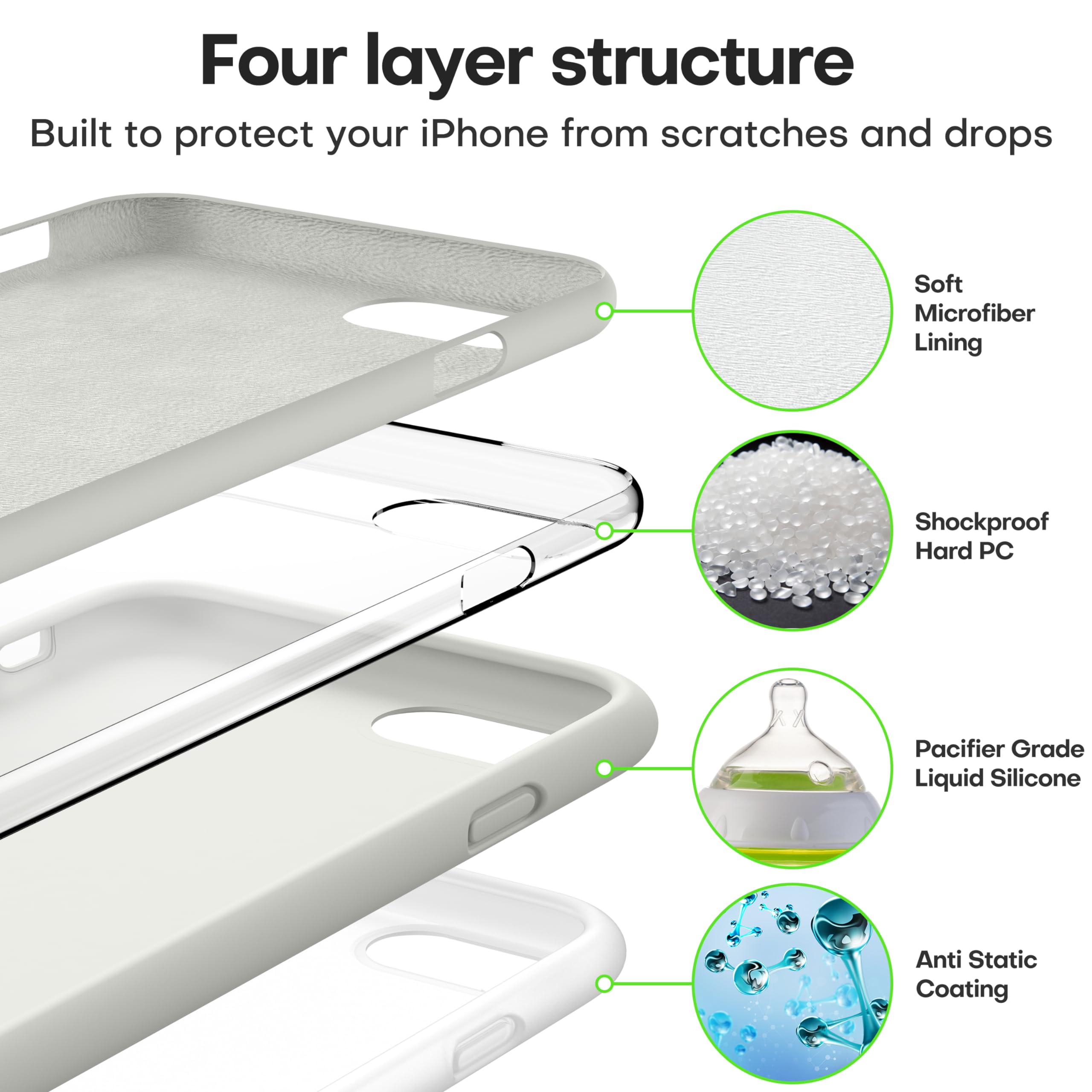 Four layer structure

Built to protect your iPhone from scratches and drops

Soft Microfiber Lining

Shockproof Hard PC

Pacifier Grade Liquid Silicone

Anti Static Coating